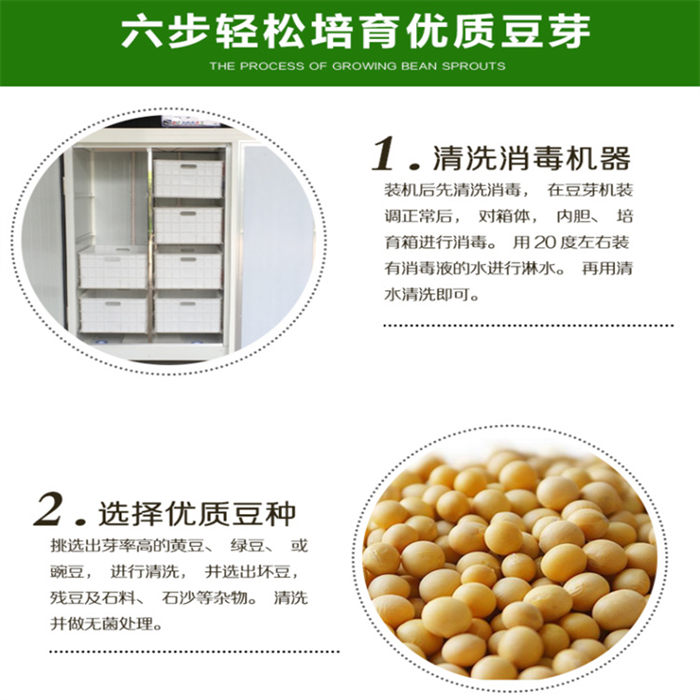 六步轻松培育优质豆芽

THE PROCESS OF GROWING BEAN SPROUTS

1. 清洗消毒机器

装机后先清洗消毒， 在豆芽机装调正常后， 对箱体， 内胆、 培育箱进行消毒。 用 20 度左右装有消毒液的水进行淋水。 再用清水清洗即可。

2. 选择优质豆种

挑选出芽率高的黄豆、 绿豆、 或豌豆， 进行清洗， 并选出坏豆，残豆及石料、 石沙等杂物。 清洗并做无菌处理。